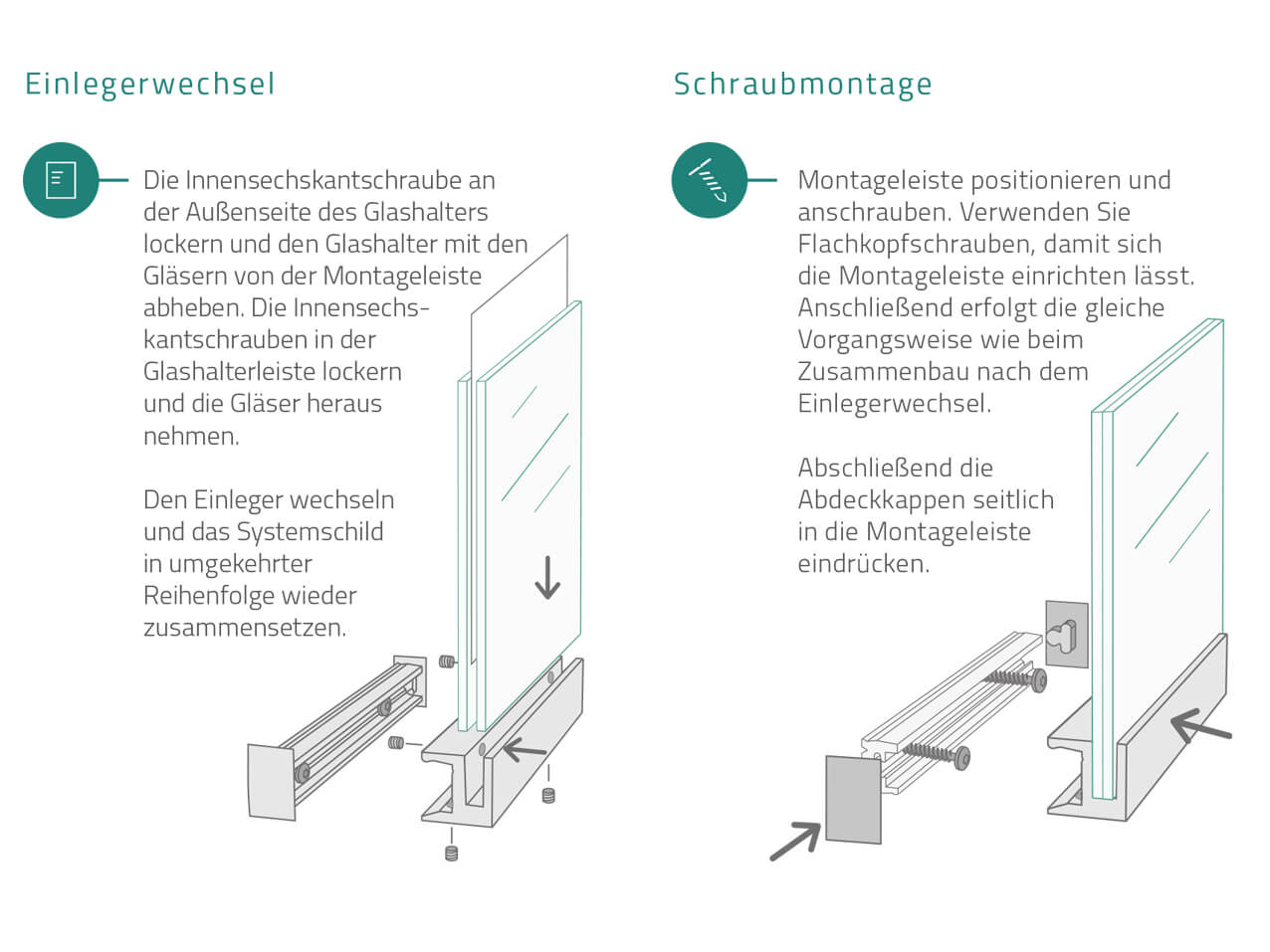 Einlegerwechsel

Die Innensechskantschraube an der Außenseite des Glashalters lockern und den Glashalter mit den Gläsern von der Montageleiste abheben. Die Innensechskantschrauben in der Glashalterleiste lockern und die Gläser heraus nehmen.

Den Einleger wechseln und das Systemschild in umgekehrter Reihenfolge wieder zusammensetzen.

Schraubmontage

Montageleiste positionieren und anschrauben. Verwenden Sie Flachkopfschrauben, damit sich die Montageleiste einrichten lässt. Anschließend erfolgt die gleiche Vorgangsweise wie beim Zusammenbau nach dem Einlegerwechsel.

Abschließend die Abdeckkappen seitlich in die Montageleiste eindrücken.