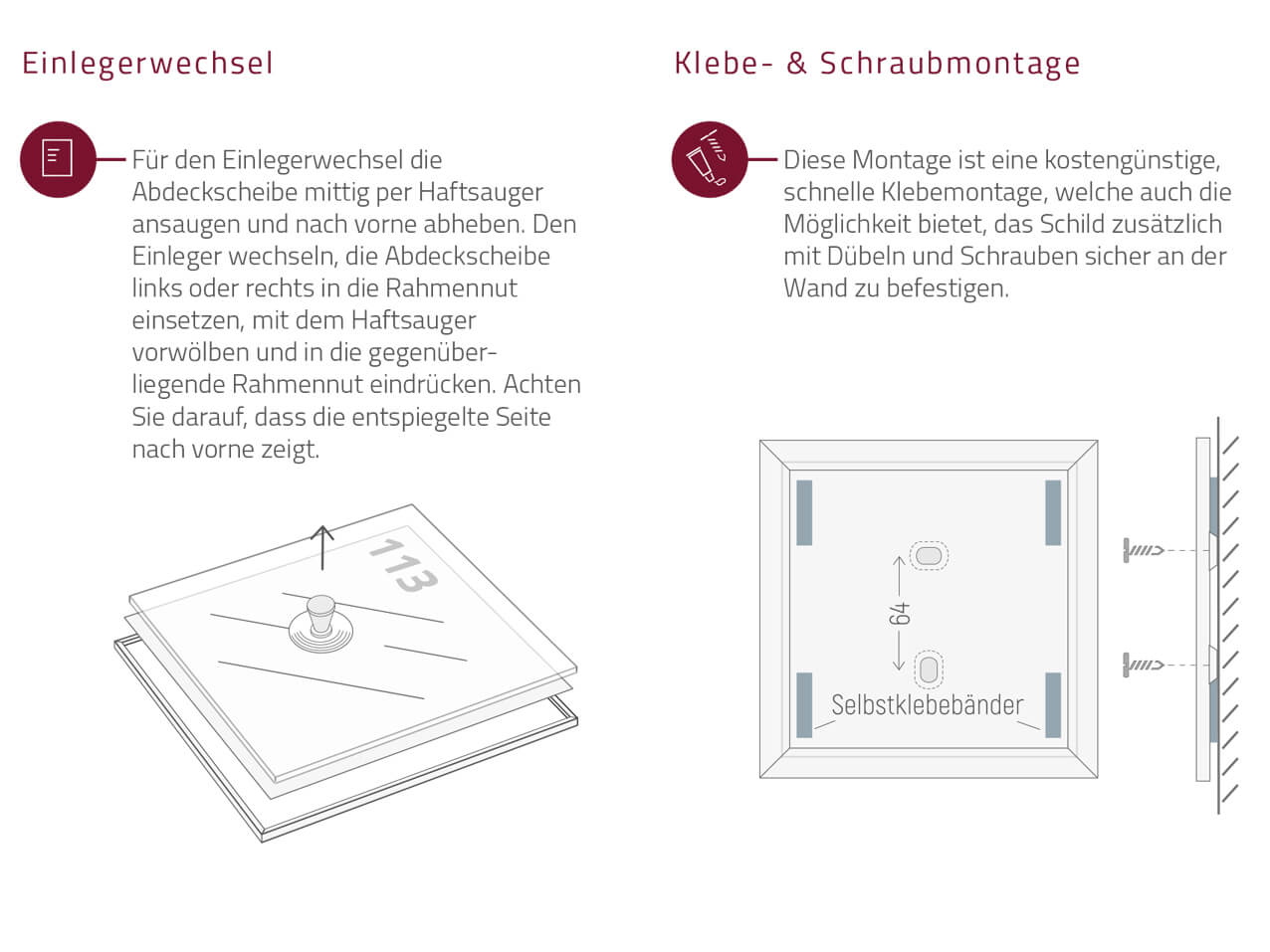 Einlegerwechsel

Für den Einlegerwechsel die Abdeckscheibe mittig per Haftsauger ansaugen und nach vorne abheben. Den Einleger wechseln, die Abdeckscheibe links oder rechts in die Rahmennut einsetzen, mit dem Haftsauger vorwölben und in die gegenüberliegende Rahmennut eindrücken. Achten Sie darauf, dass die entspiegelte Seite nach vorne zeigt.

113

Klebe- & Schraubmontage

Diese Montage ist eine kostengünstige, schnelle Klebemontage, welche auch die Möglichkeit bietet, das Schild zusätzlich mit Dübeln und Schrauben sicher an der Wand zu befestigen.

64

Selbstklebebänder